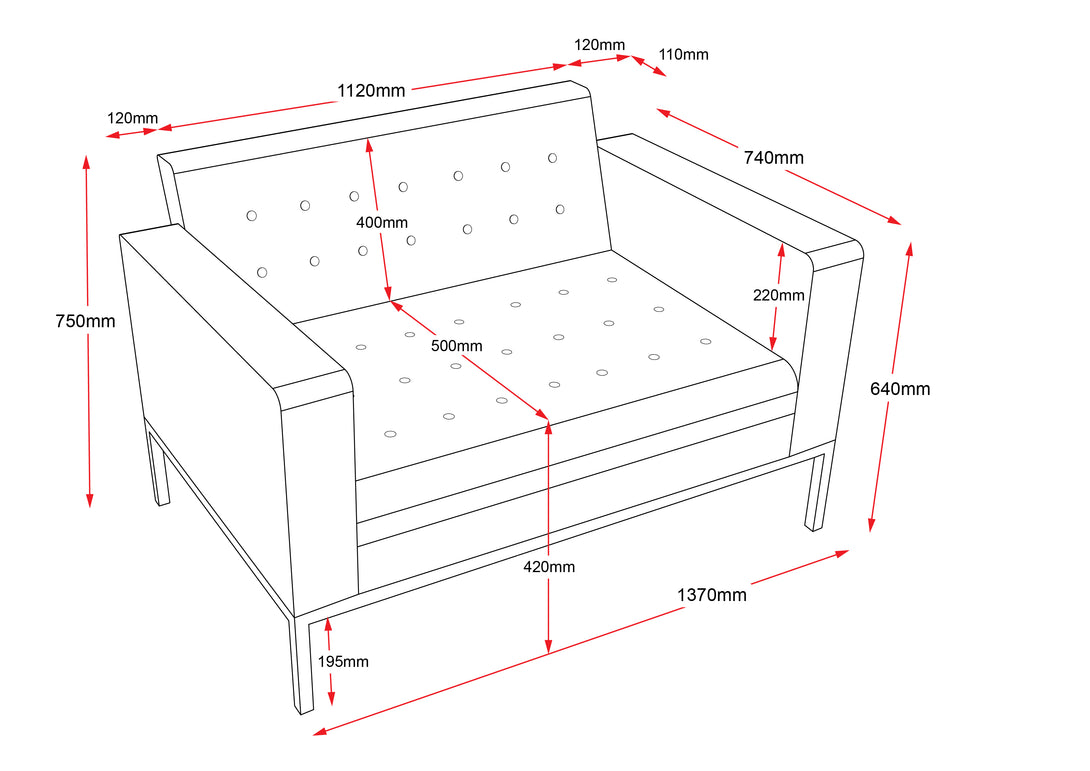 120mm
110mm
1120mm
120mm
740mm
400mm
220mm
750mm
500mm
640mm
420mm
1370mm
195mm