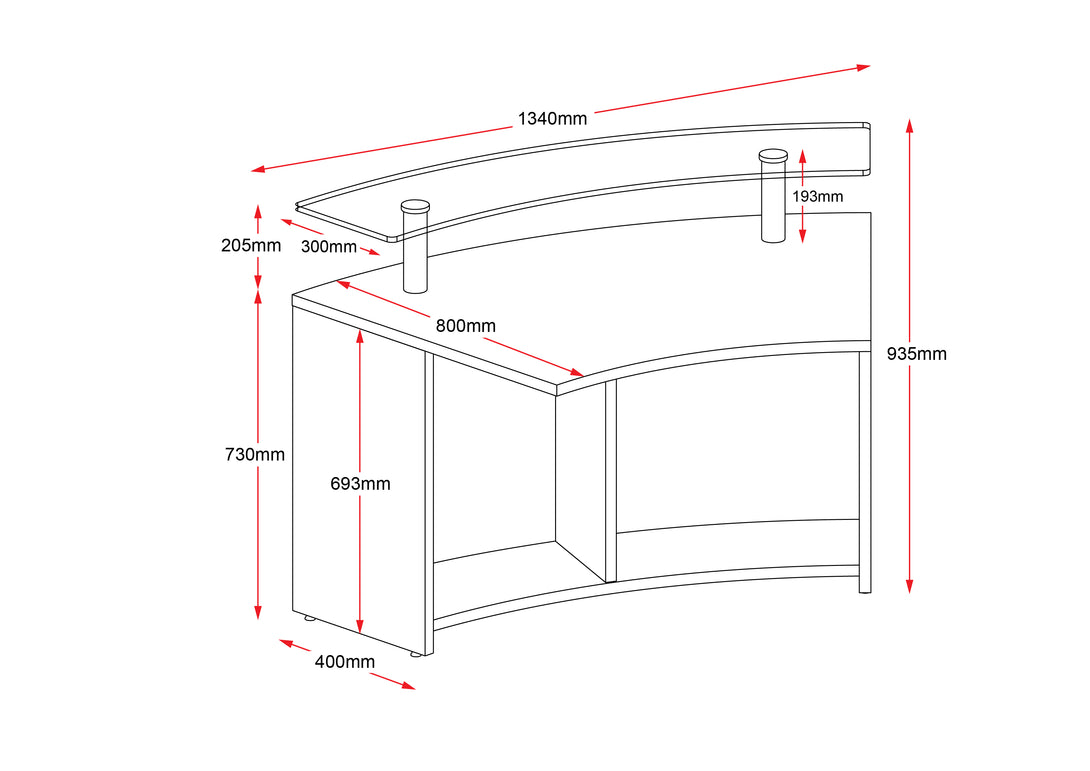 1340mm
193mm
205mm
300mm
800mm
935mm
730mm
693mm
400mm