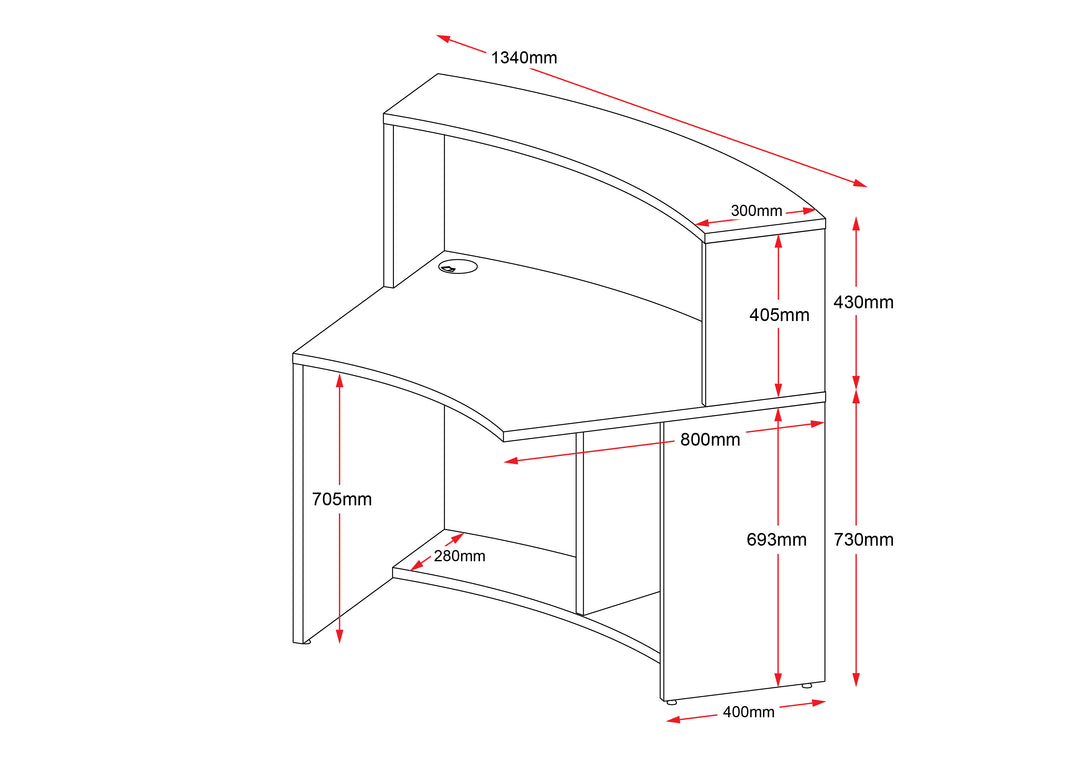 1340mm

300mm

405mm

430mm

800mm

705mm

693mm

730mm

280mm

400mm